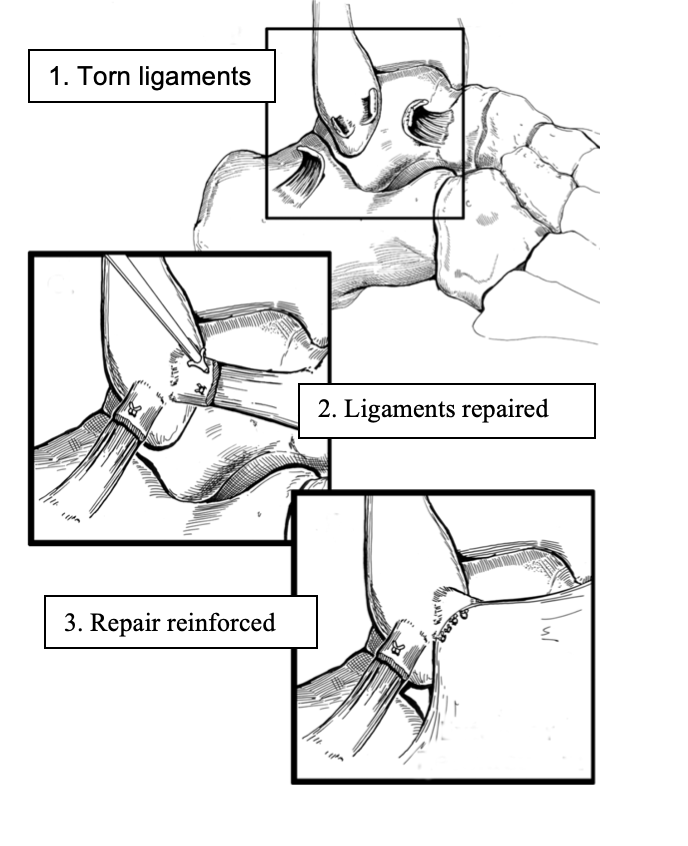 1. Torn ligaments

2. Ligaments repaired

3. Repair reinforced