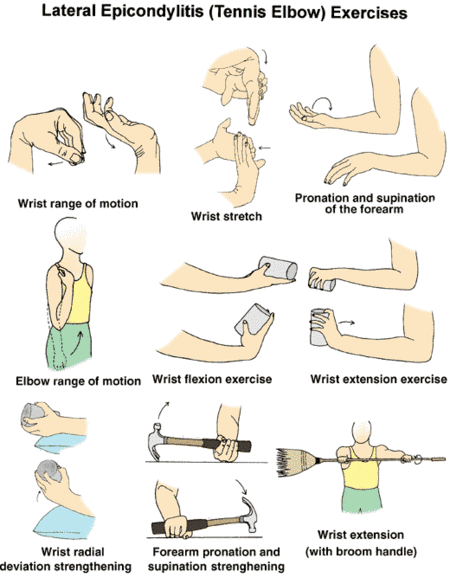 Lateral Epicondylitis (Tennis Elbow) Exercises

Wrist range of motion

Wrist stretch

Pronation and supination of the forearm

Elbow range of motion

Wrist flexion exercise

Wrist extension exercise

Wrist radial deviation strengthening

Forearm pronation and supination strenghening

Wrist extension (with broom handle)